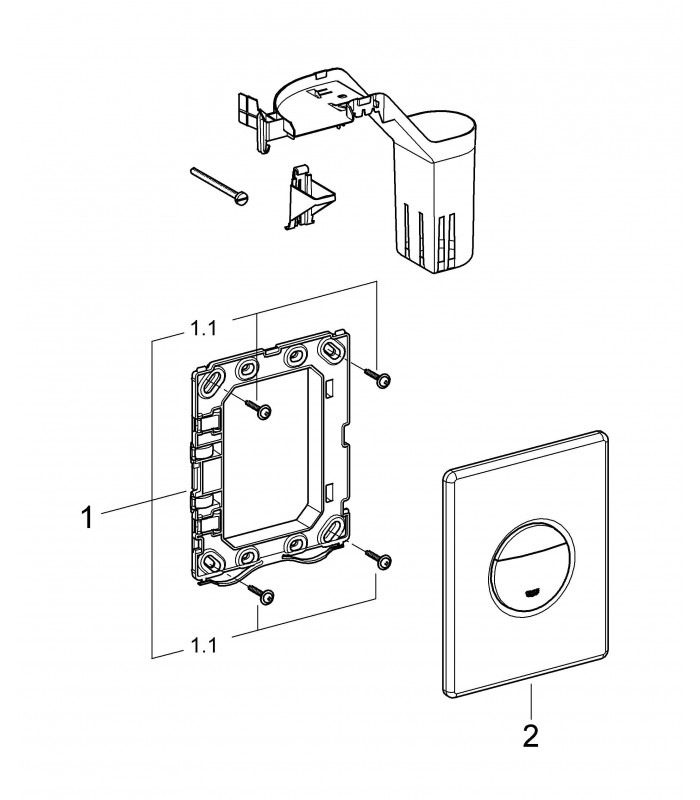 1.1

1

1.1

2