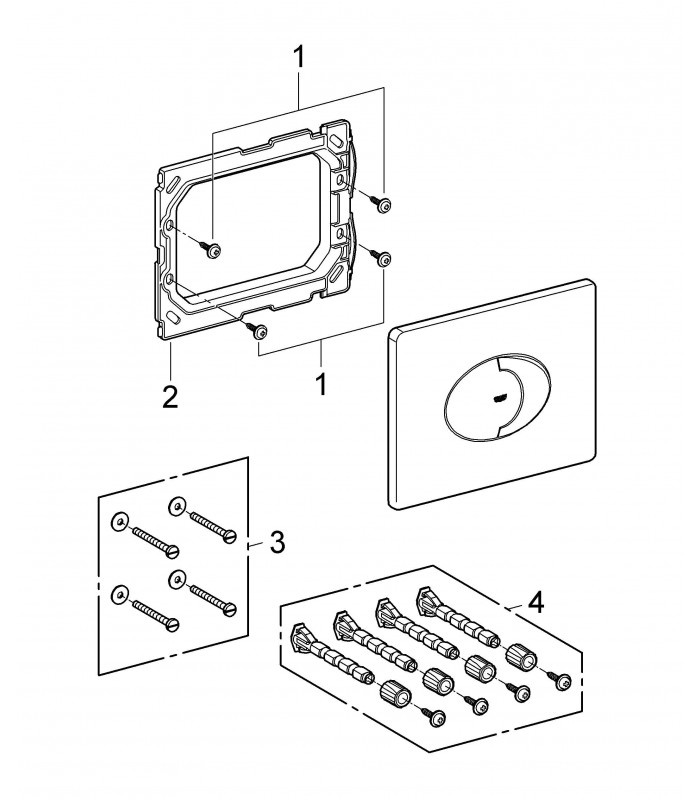 1

2

1

3

4