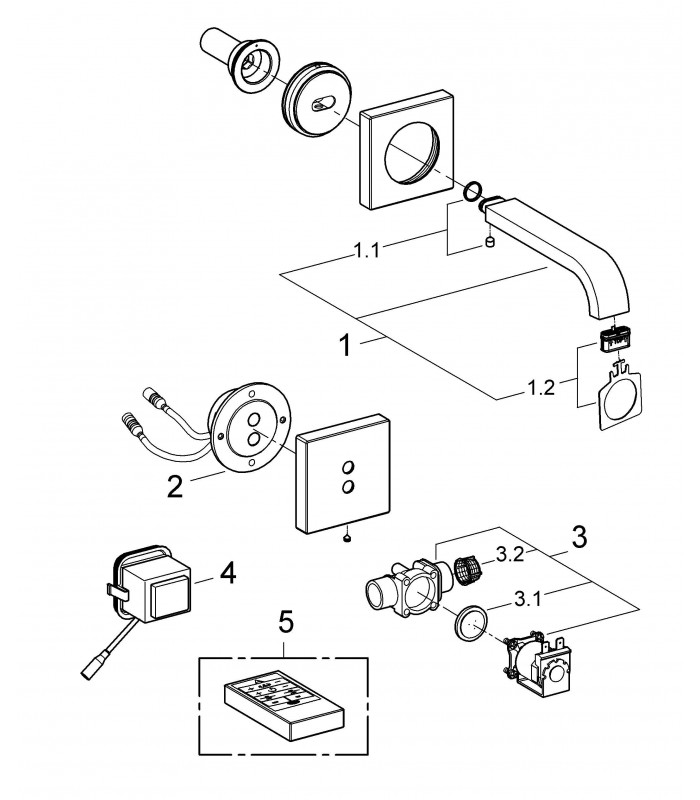 1.1
1
1.2
2
3
3.2
3.1
4
5